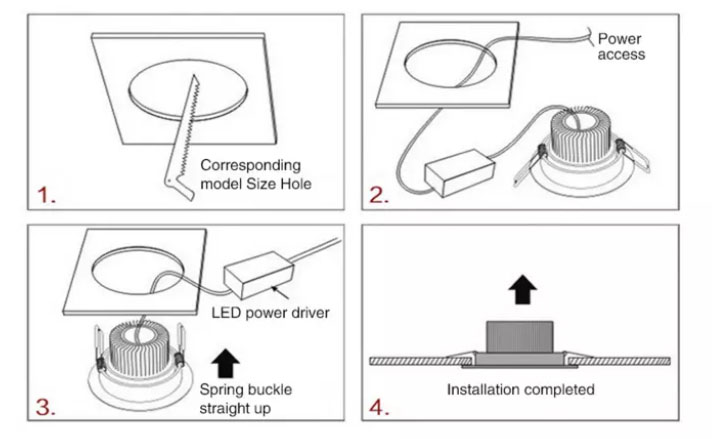 Corresponding model Size Hole

1.

Power access

2.

LED power driver

Spring buckle straight up

3.

Installation completed

4.